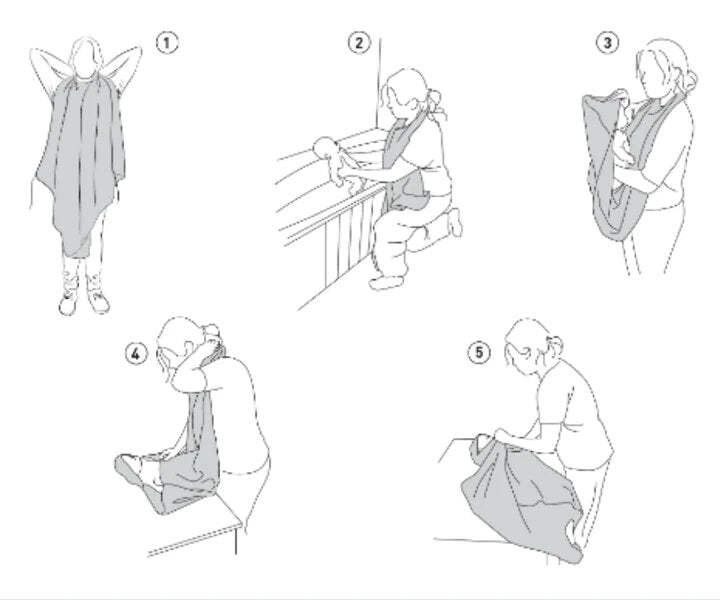 1
2
3
4
5