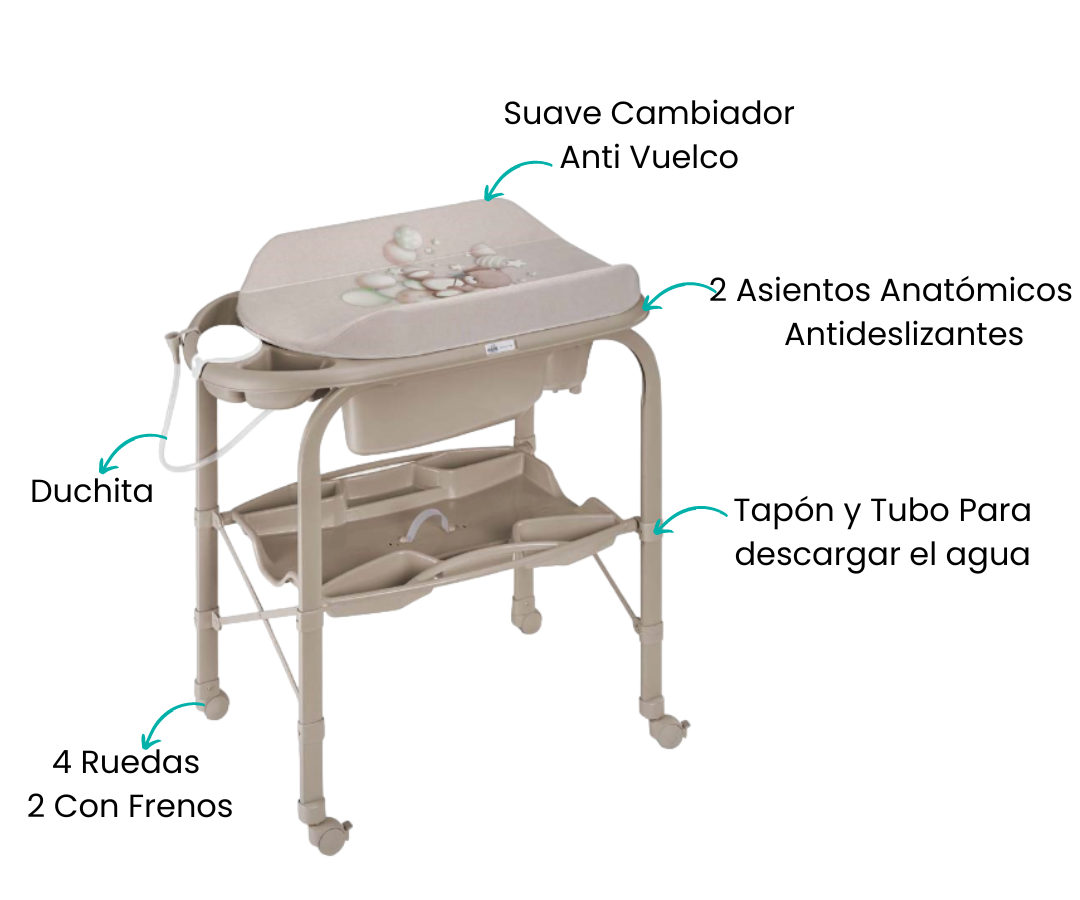 Suave Cambiador
Anti Vuelco

2 Asientos Anatómicos
Antideslizantes

Duchita

Tapón y Tubo Para
descargar el agua

4 Ruedas
2 Con Frenos