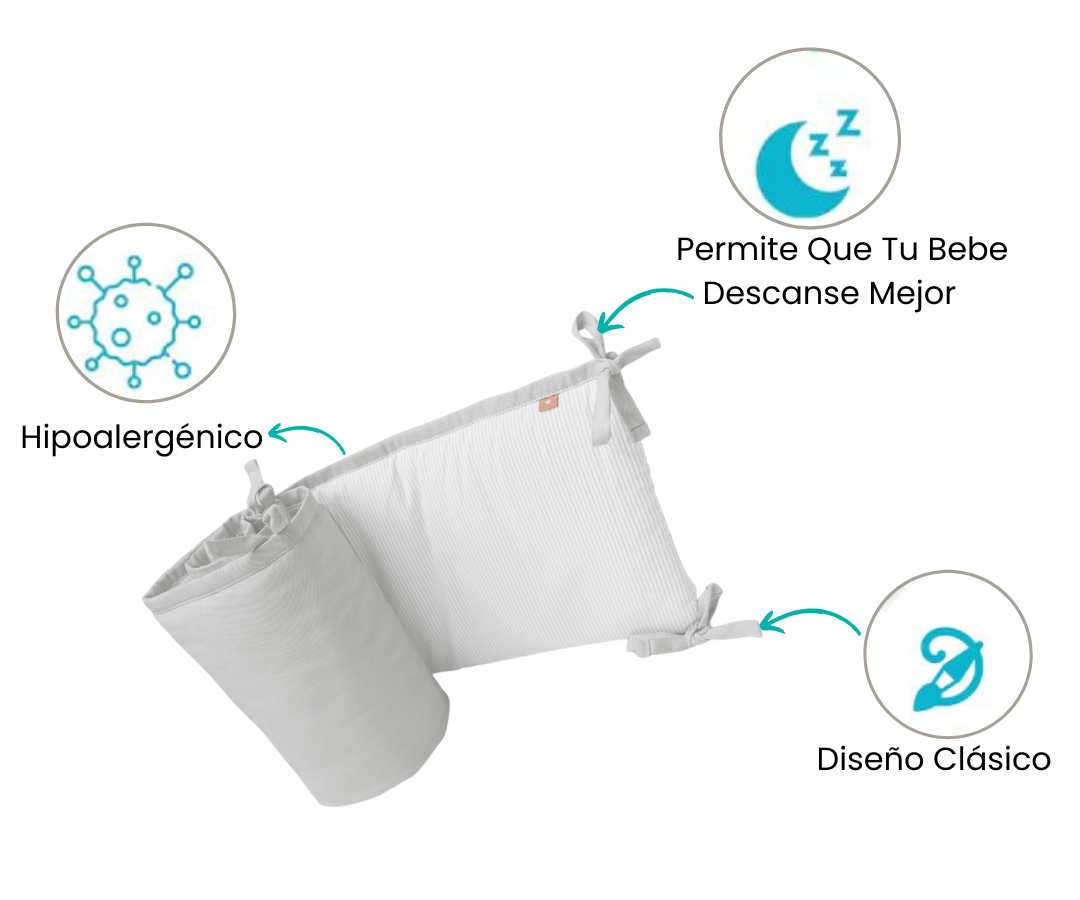 Permite Que Tu Bebe Descanse Mejor

Hipoalergénico

Diseño Clásico