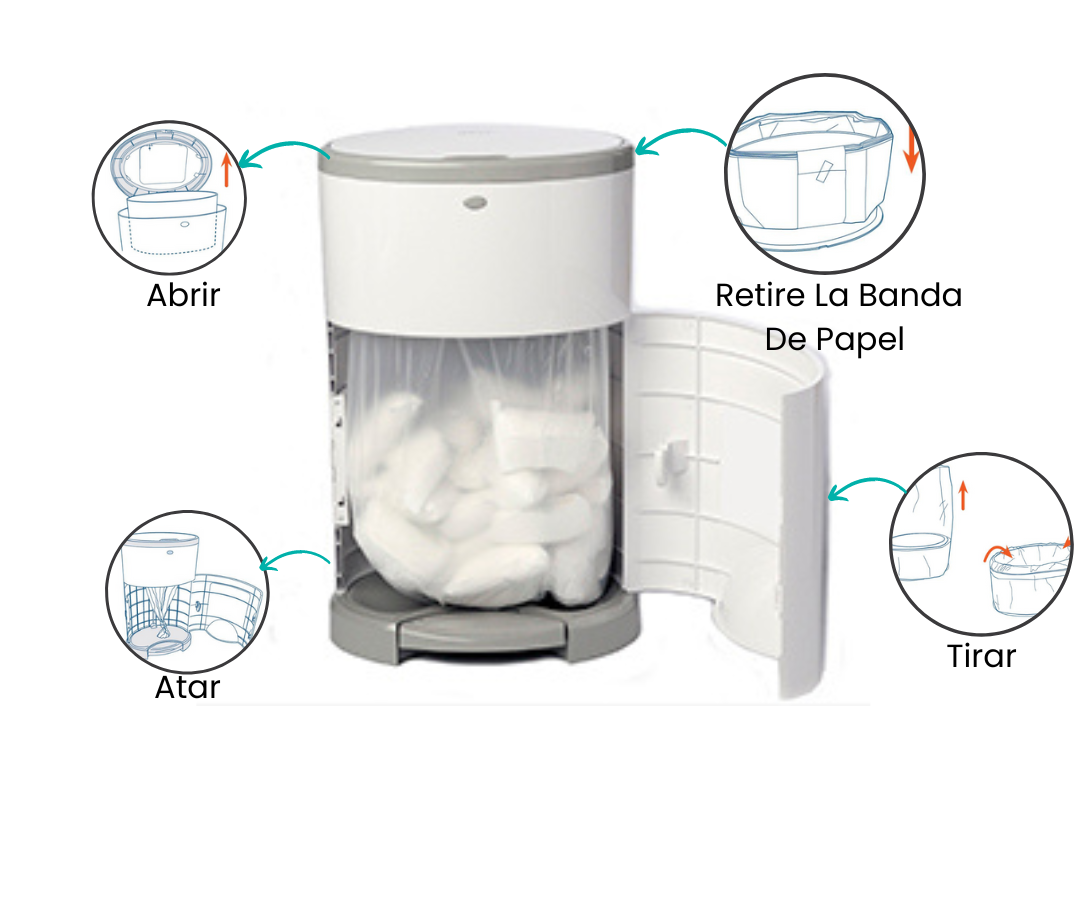 Abrir

Retire La Banda De Papel

Atar

Tirar