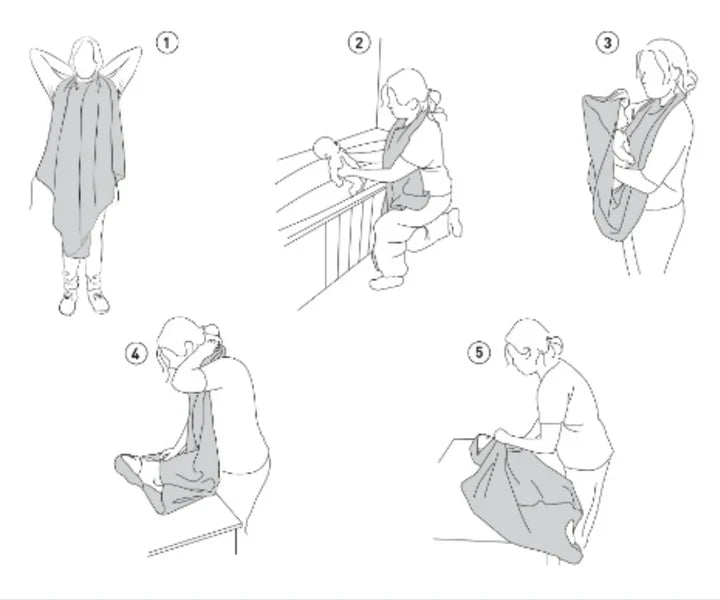 1

2

3

4

5