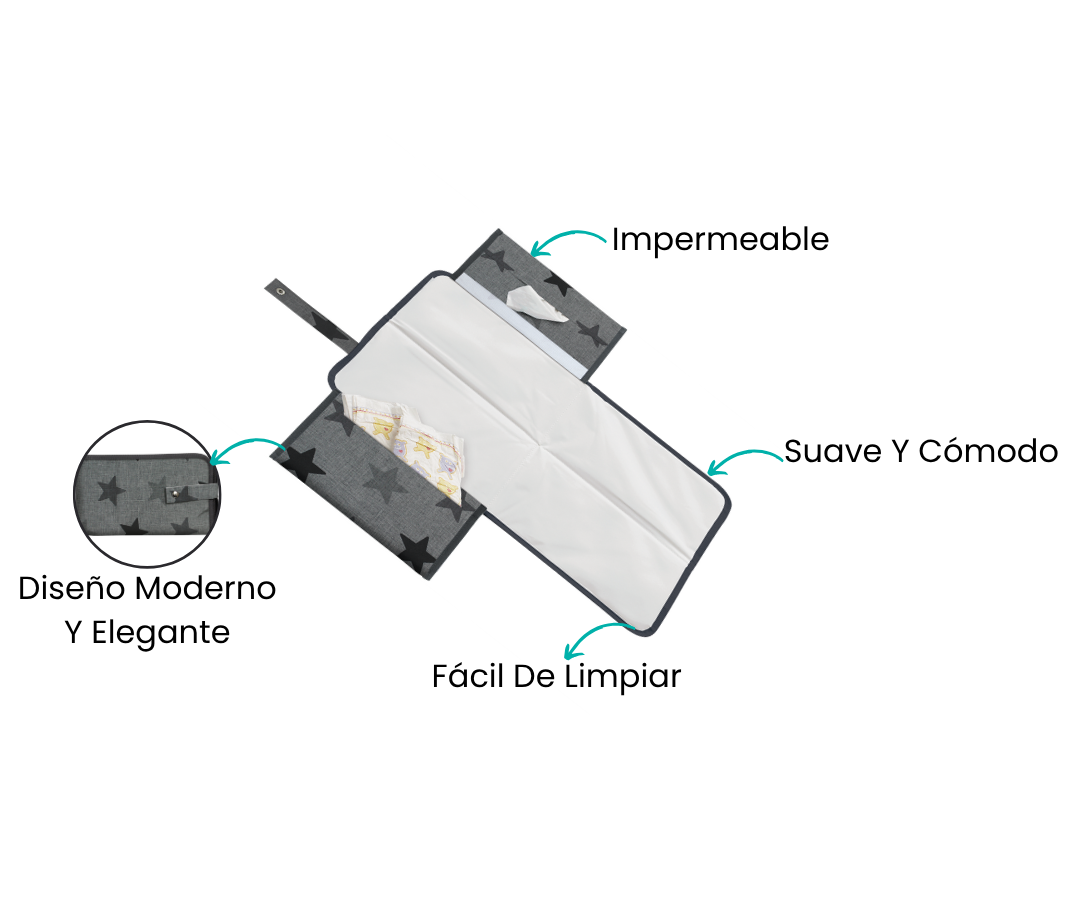 Impermeable

Suave Y Cómodo

Diseño Moderno Y Elegante

Fácil De Limpiar