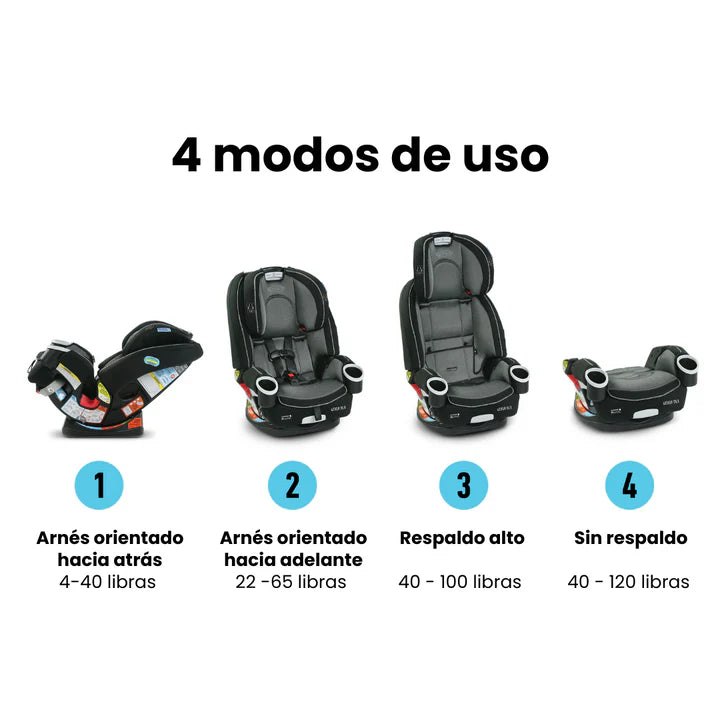 4 modos de uso

1

Arnés orientado hacia atrás
4-40 libras

2

Arnés orientado hacia adelante
22 -65 libras

3

Respaldo alto

40 - 100 libras

4

Sin respaldo

40 - 120 libras