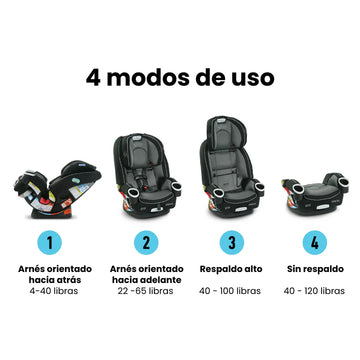 4 modos de uso

1

Arnés orientado hacia atrás
4-40 libras

2

Arnés orientado hacia adelante
22 -65 libras

3

Respaldo alto

40 - 100 libras

4

Sin respaldo

40 - 120 libras